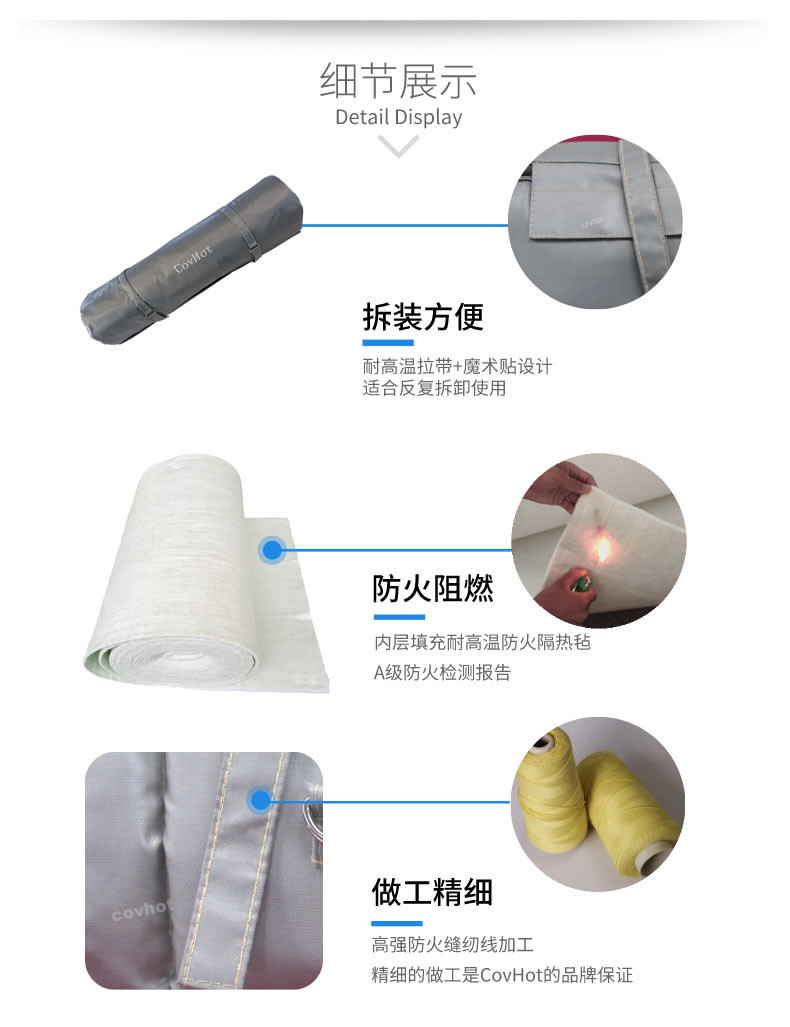 细节展示
Detail Display

CovHot

CovHot

拆装方便
耐高温拉带+魔术贴设计
适合反复拆卸使用

防火阻燃
内层填充耐高温防火隔热毡
A级防火检测报告

covhot

做工精细
高强防火缝纫线加工
精细的做工是CovHot的品牌保证